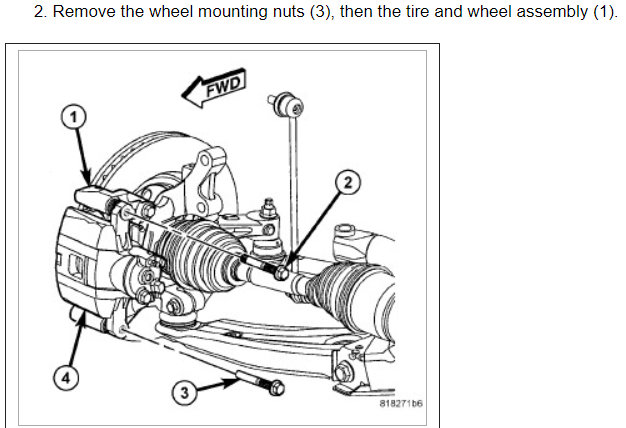 2. Remove the wheel mounting nuts (3), then the tire and wheel assembly (1).

FWD

1

2

4

3

818271b6