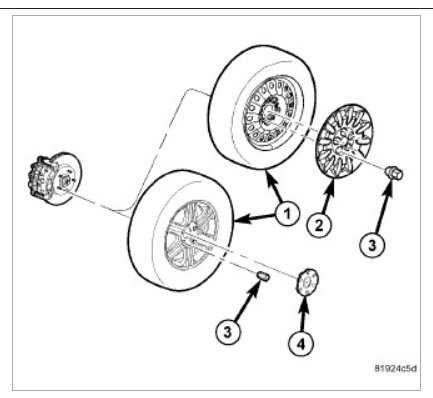 1
2
3
3
4
81924c5d