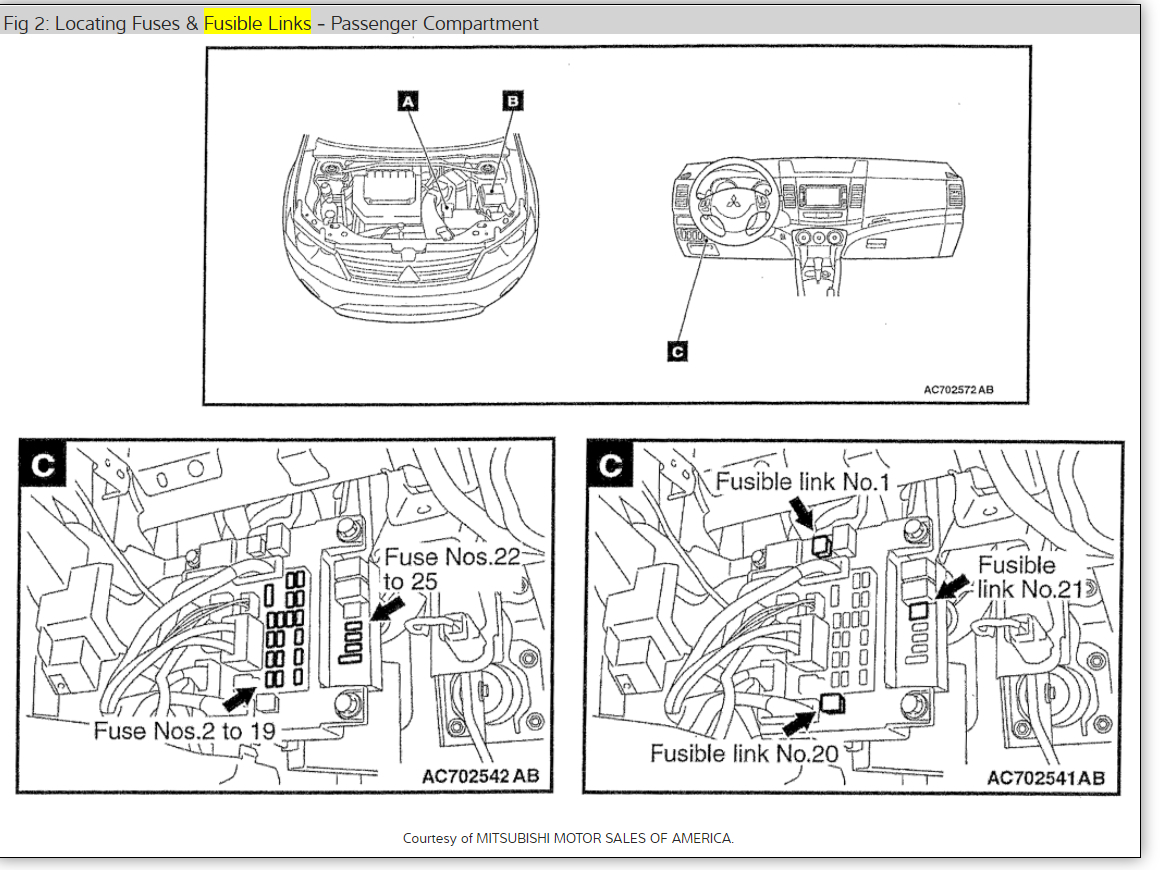 Fig 2: Locating Fuses & Fusible Links - Passenger Compartment

A

B

C

AC702572 AB

C

Fuse Nos.22 to 25

Fuse Nos.2 to 19

AC702542 AB

C

Fusible link No.1

Fusible link No.21

Fusible link No.20

AC702541AB

Courtesy of MITSUBISHI MOTOR SALES OF AMERICA.