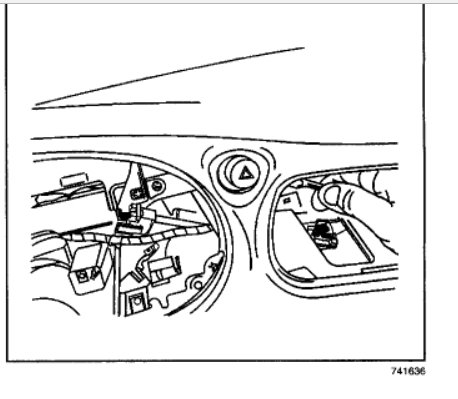 741636