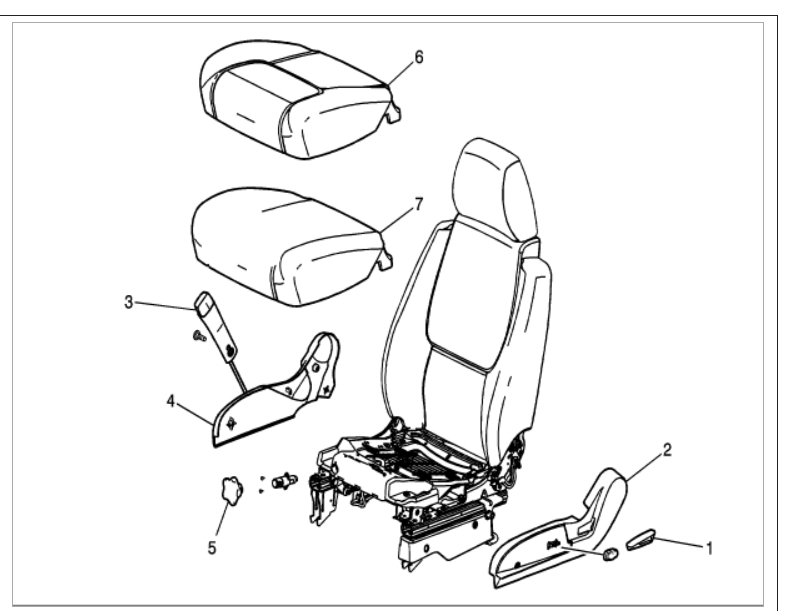 6
7
3
4
5
2
1