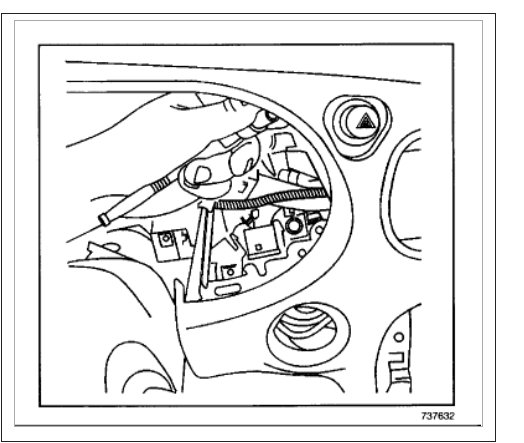 737632