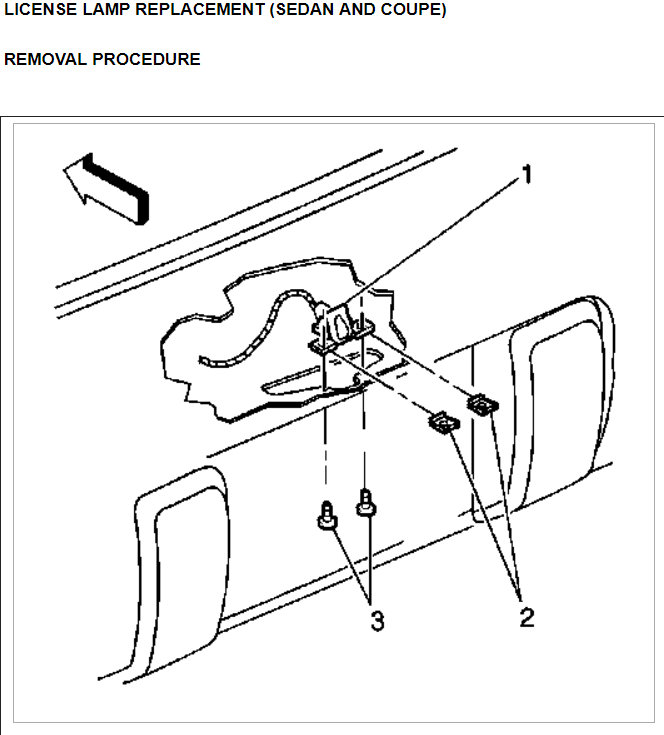 LICENSE LAMP REPLACEMENT (SEDAN AND COUPE)

REMOVAL PROCEDURE

1

3

2