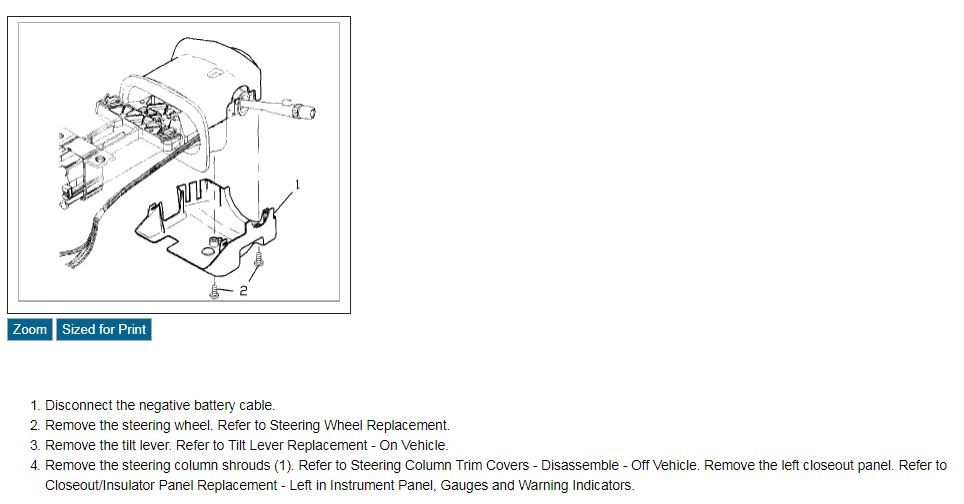 1
2

Zoom Sized for Print

1. Disconnect the negative battery cable.
2. Remove the steering wheel. Refer to Steering Wheel Replacement.
3. Remove the tilt lever. Refer to Tilt Lever Replacement - On Vehicle.
4. Remove the steering column shrouds (1). Refer to Steering Column Trim Covers - Disassemble - Off Vehicle. Remove the left closeout panel. Refer to Closeout/Insulator Panel Replacement - Left in Instrument Panel, Gauges and Warning Indicators.