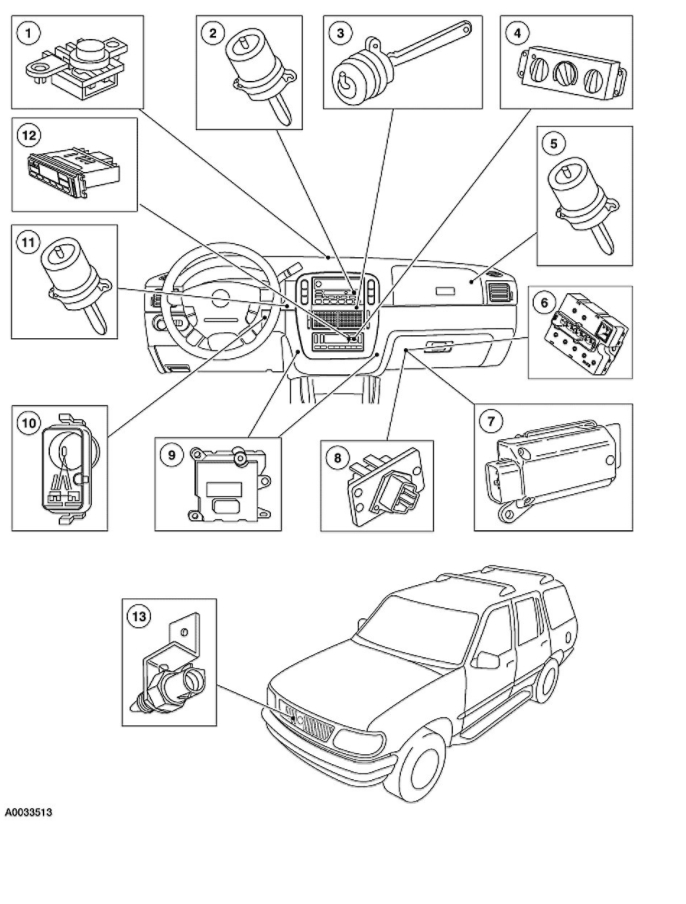 1
2
3
4
12
5
11
6
10
9
8
7
13
A0033513