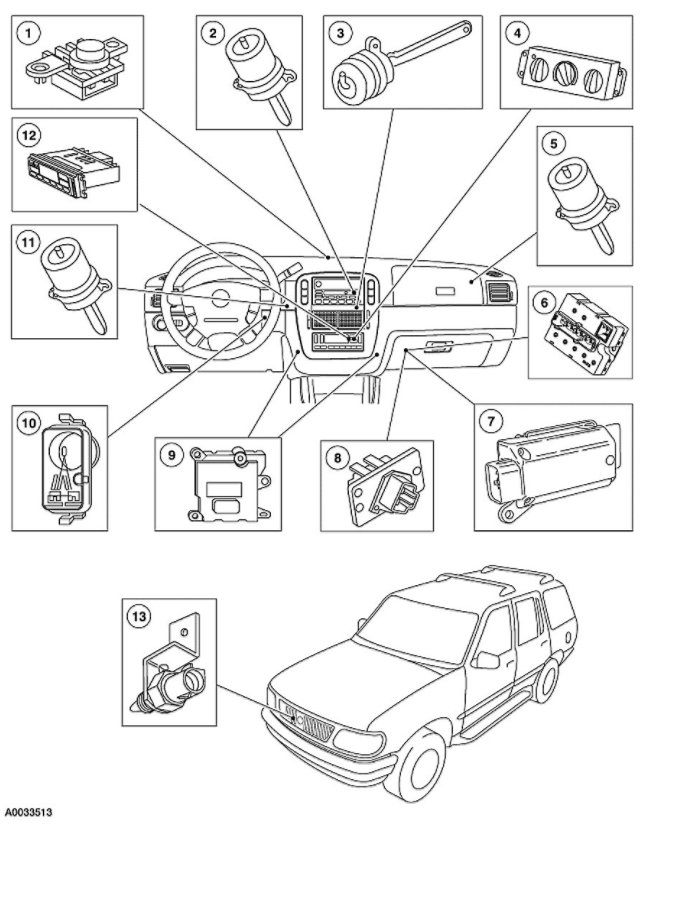 1
2
3
4
12
5
11
6
10
9
8
7
13
A0033513