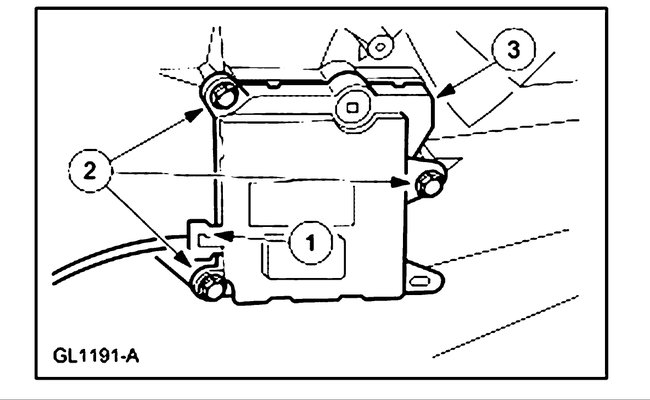 3
2
1
GL1191-A