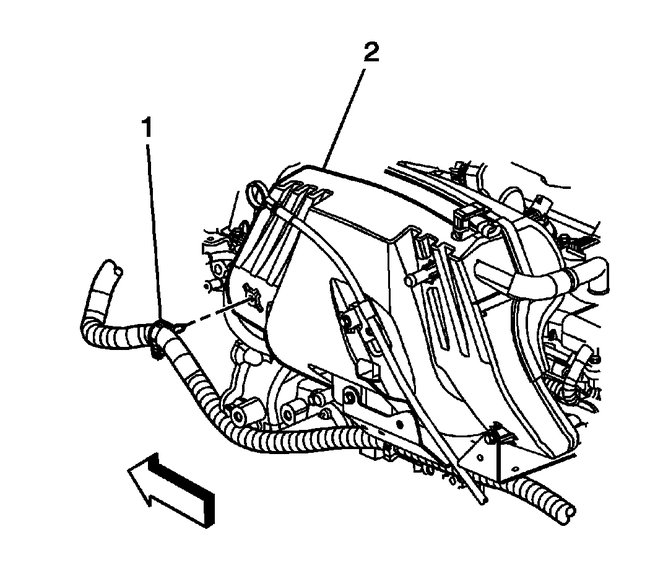 2

1