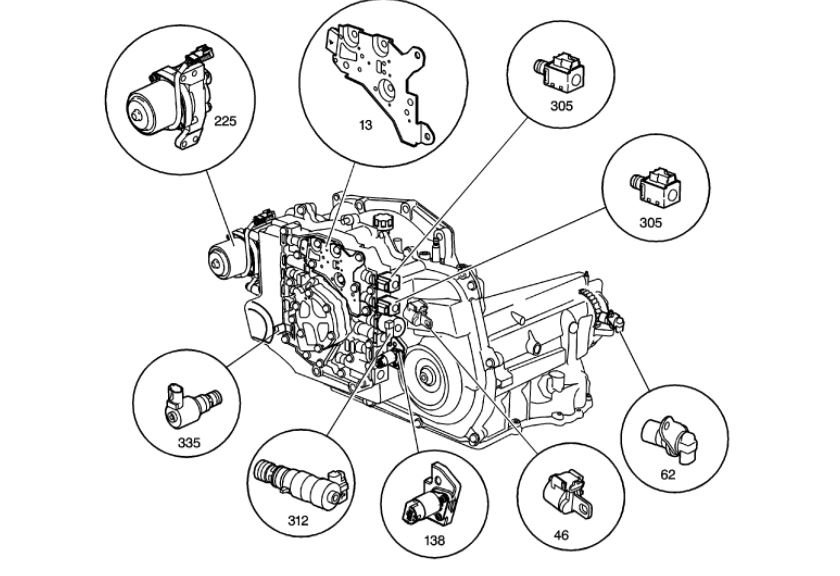 225

13

305

305

335

312

138

46

62