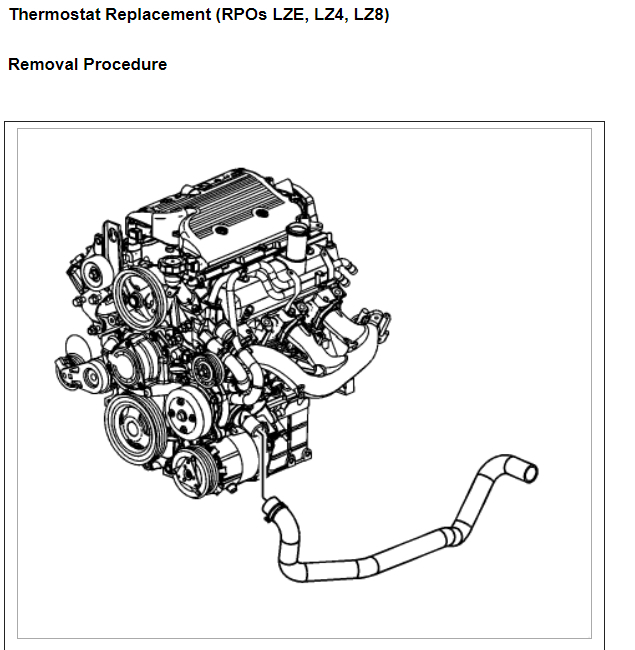 Thermostat Replacement (RPOs LZE, LZ4, LZ8)

Removal Procedure