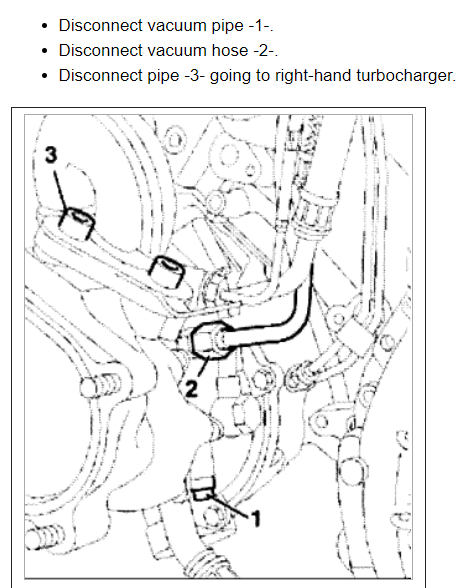 - Disconnect vacuum pipe -1-.
- Disconnect vacuum hose -2-.
- Disconnect pipe -3- going to right-hand turbocharger.

3

2

1