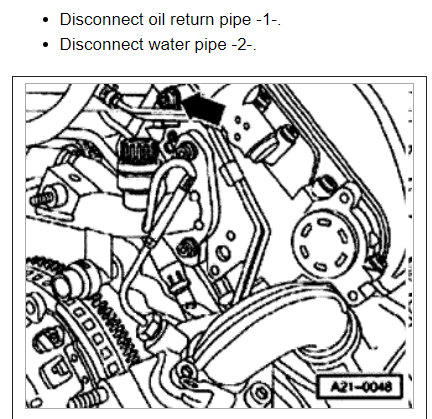 - Disconnect oil return pipe -1-.
- Disconnect water pipe -2-.

A21-0048