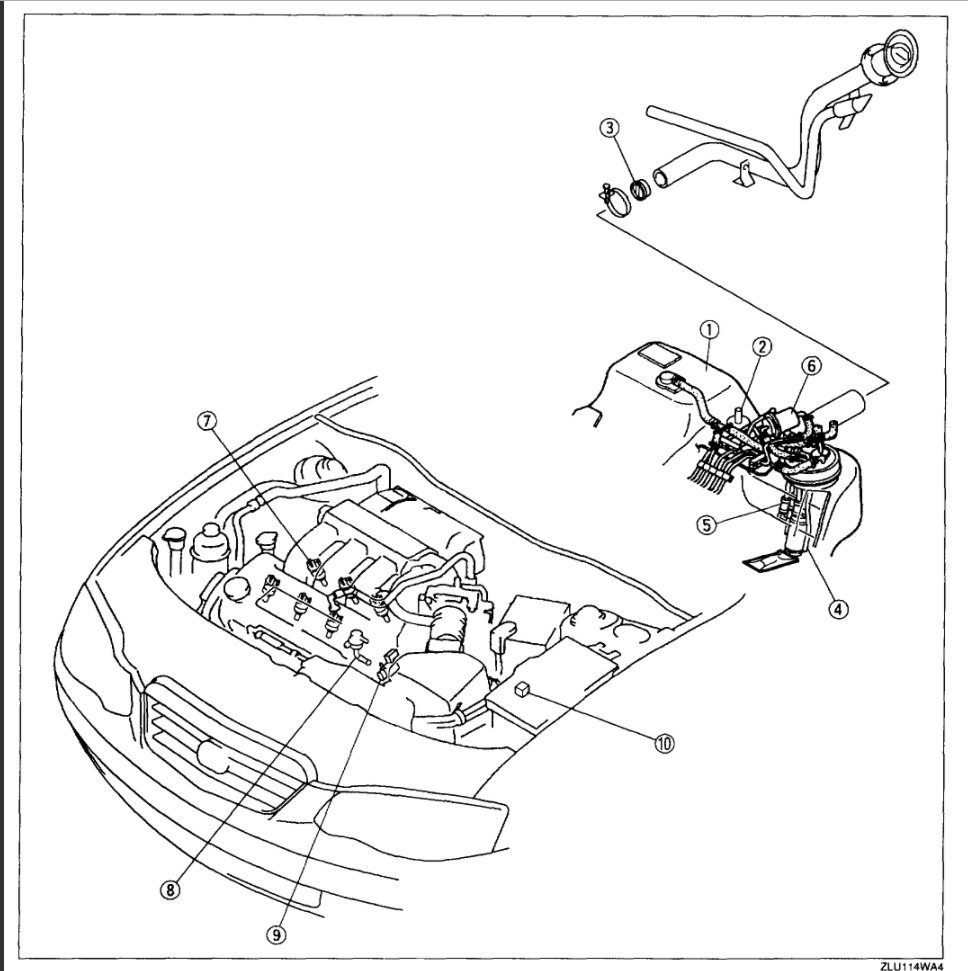 3
1
2
6
7
5
4
10
8
9
ZLU114WA4