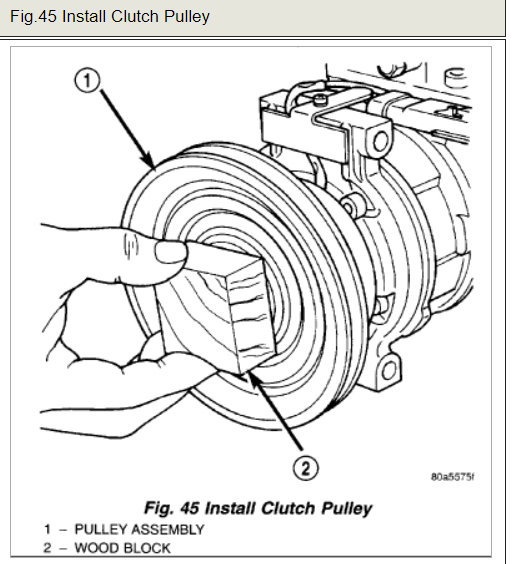 Fig.45 Install Clutch Pulley

1

2

80a5575f

Fig. 45 Install Clutch Pulley

1 – PULLEY ASSEMBLY
2 – WOOD BLOCK