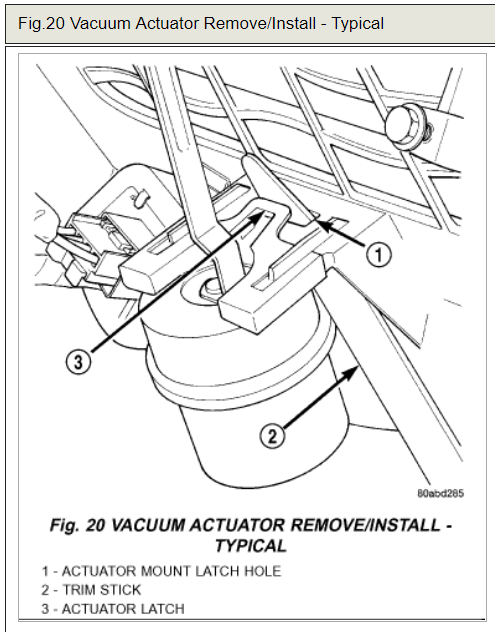 Fig.20 Vacuum Actuator Remove/Install - Typical

1

3

2

80abd285

Fig. 20 VACUUM ACTUATOR REMOVE/INSTALL - TYPICAL

1 - ACTUATOR MOUNT LATCH HOLE
2 - TRIM STICK
3 - ACTUATOR LATCH