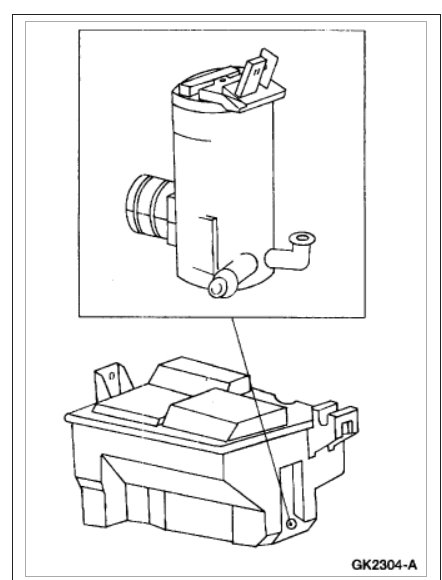 GK2304-A