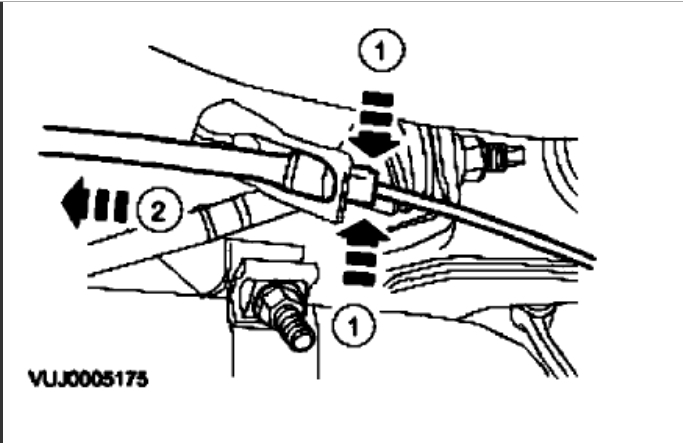 1
2
1
VUJ0005175