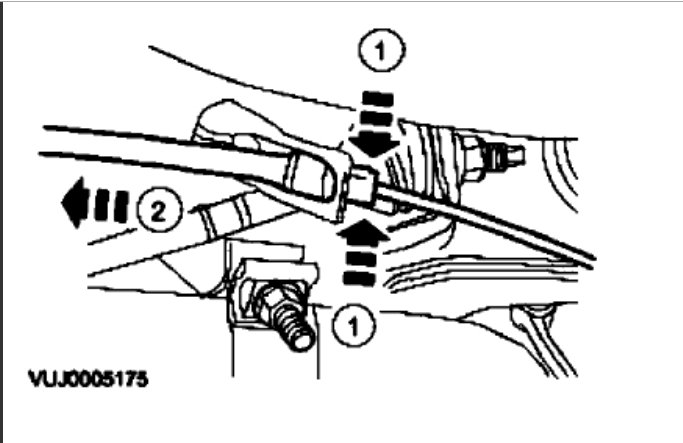 1

2

1

VUJ0005175