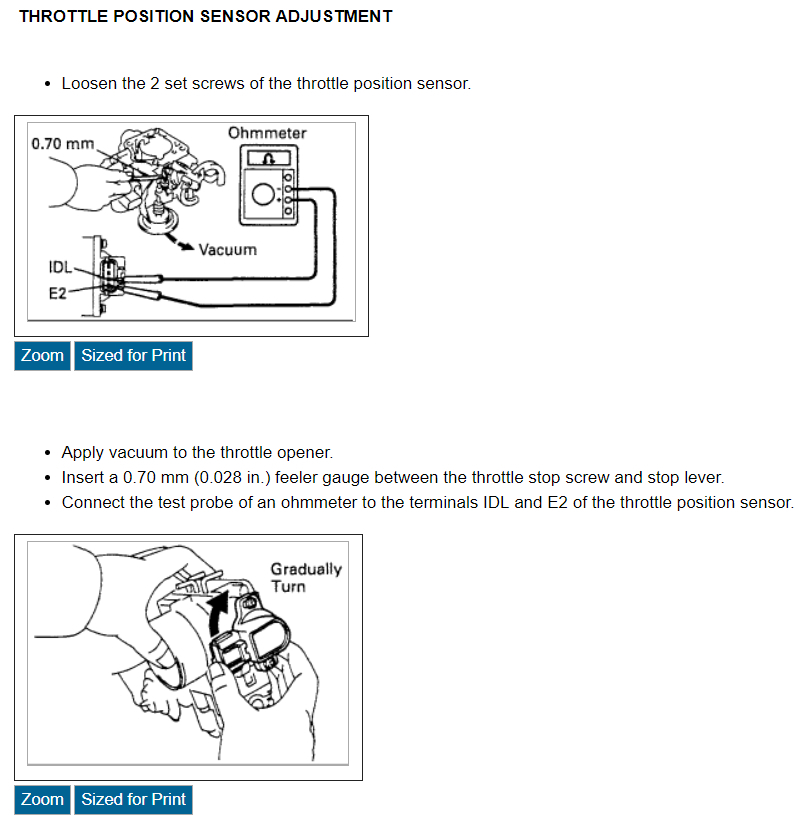 THROTTLE POSITION SENSOR ADJUSTMENT

• Loosen the 2 set screws of the throttle position sensor.

0.70 mm
Ohmmeter
Ω
Vacuum
IDL
E2

Zoom Sized for Print

• Apply vacuum to the throttle opener.
• Insert a 0.70 mm (0.028 in.) feeler gauge between the throttle stop screw and stop lever.
• Connect the test probe of an ohmmeter to the terminals IDL and E2 of the throttle position sensor.

Gradually Turn

Zoom Sized for Print