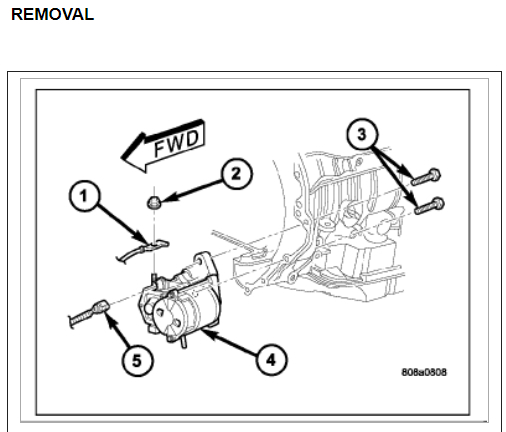 REMOVAL

FWD

1

2

3

4

5

808a0808