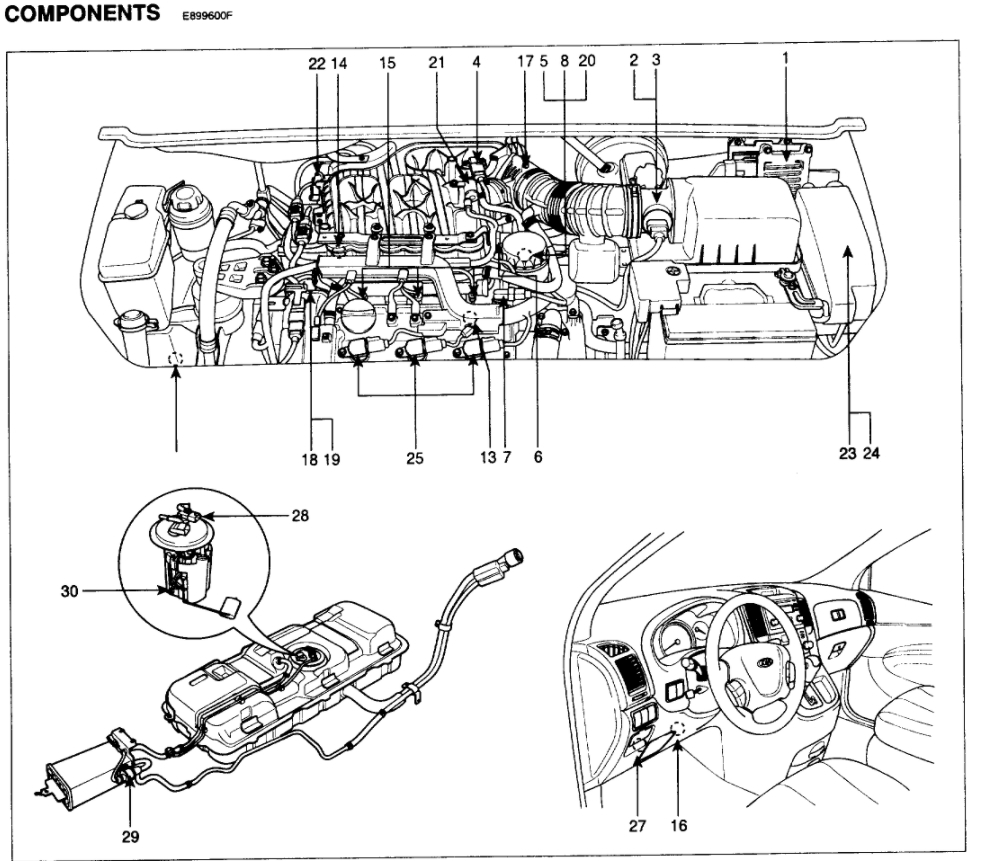 COMPONENTS E899600F

22 14 15 21 4 17 5 8 20 2 3 1

18 19 25 13 7 6 23 24

28

30

29

27 16