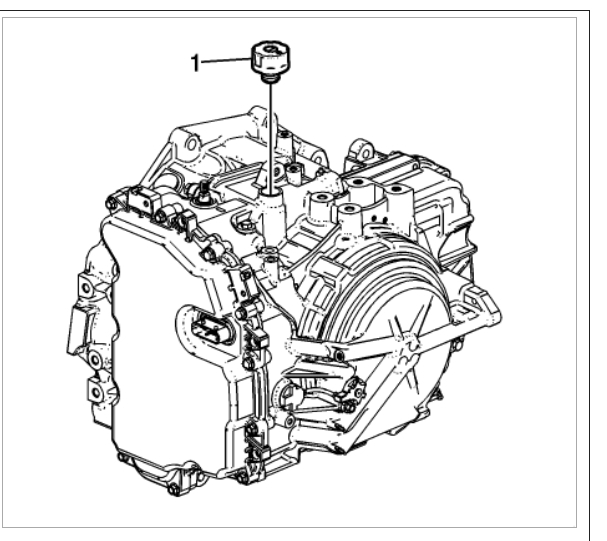 1