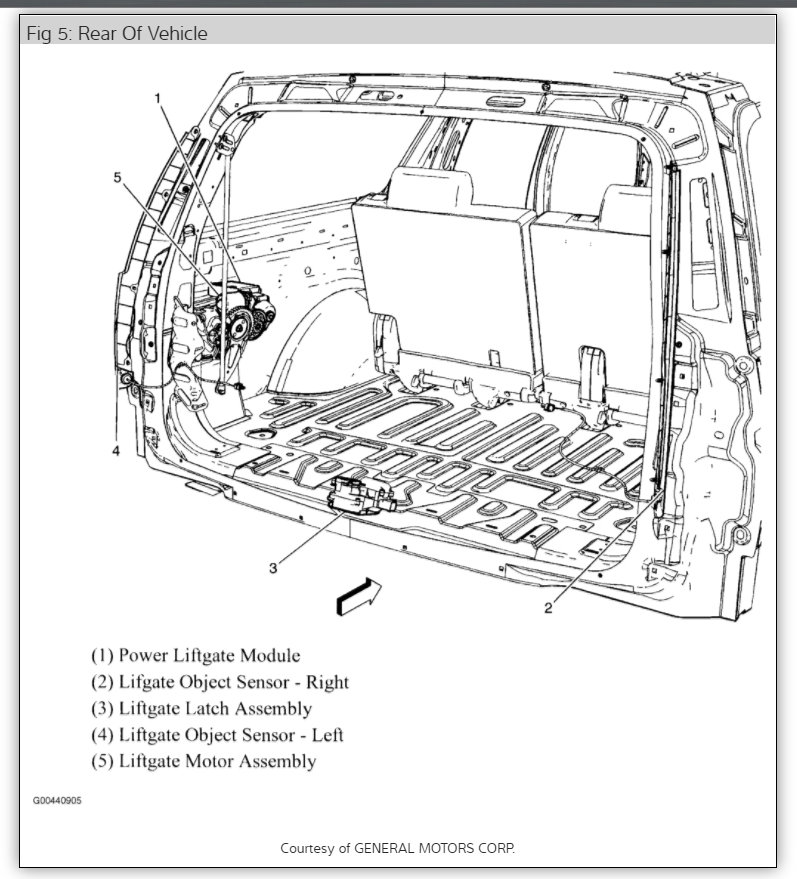 Fig 5: Rear Of Vehicle

1

5

4

3

2

(1) Power Liftgate Module
(2) Lifgate Object Sensor - Right
(3) Liftgate Latch Assembly
(4) Liftgate Object Sensor - Left
(5) Liftgate Motor Assembly

G00440905

Courtesy of GENERAL MOTORS CORP.