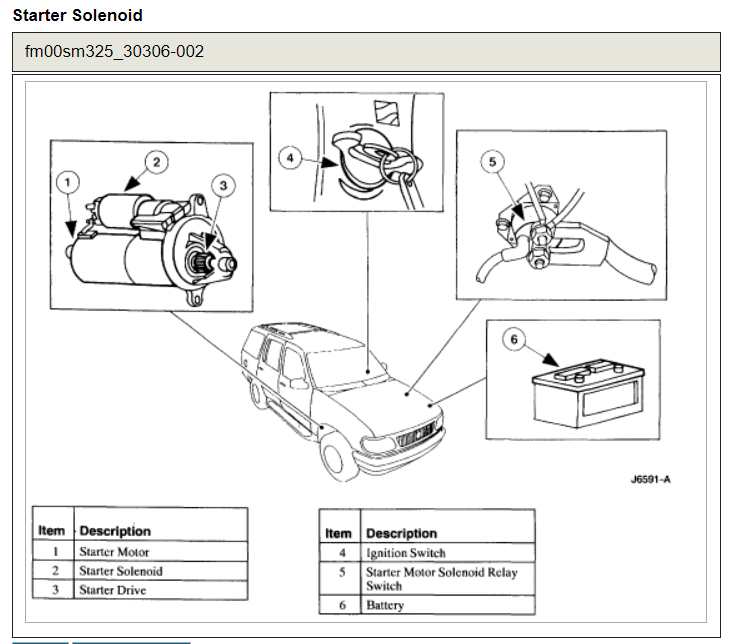 Starter Solenoid

fm00sm325_30306-002

2

1

3

4

5

6

J6591-A

| Item | Description |
|---|---|
| 1 | Starter Motor |
| 2 | Starter Solenoid |
| 3 | Starter Drive |

| Item | Description |
|---|---|
| 4 | Ignition Switch |
| 5 | Starter Motor Solenoid Relay Switch |
| 6 | Battery |