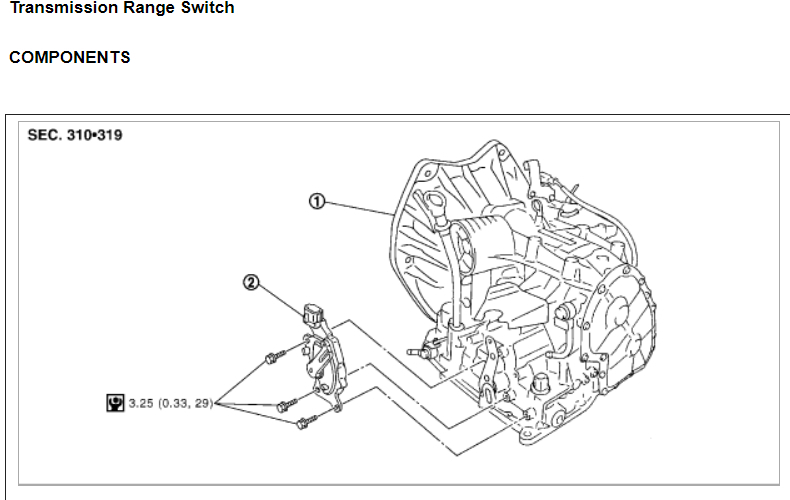 Transmission Range Switch

COMPONENTS

SEC. 310•319

①

②

3.25 (0.33, 29)