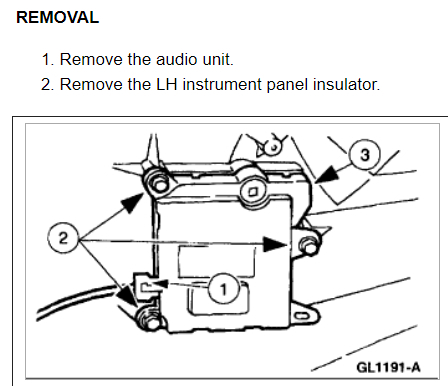 REMOVAL

1. Remove the audio unit.

2. Remove the LH instrument panel insulator.

3

2

1

GL1191-A