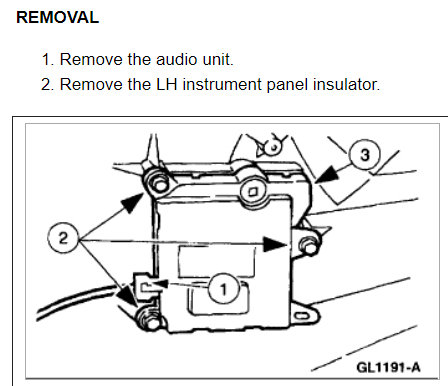 REMOVAL

1. Remove the audio unit.

2. Remove the LH instrument panel insulator.

3

2

1

GL1191-A