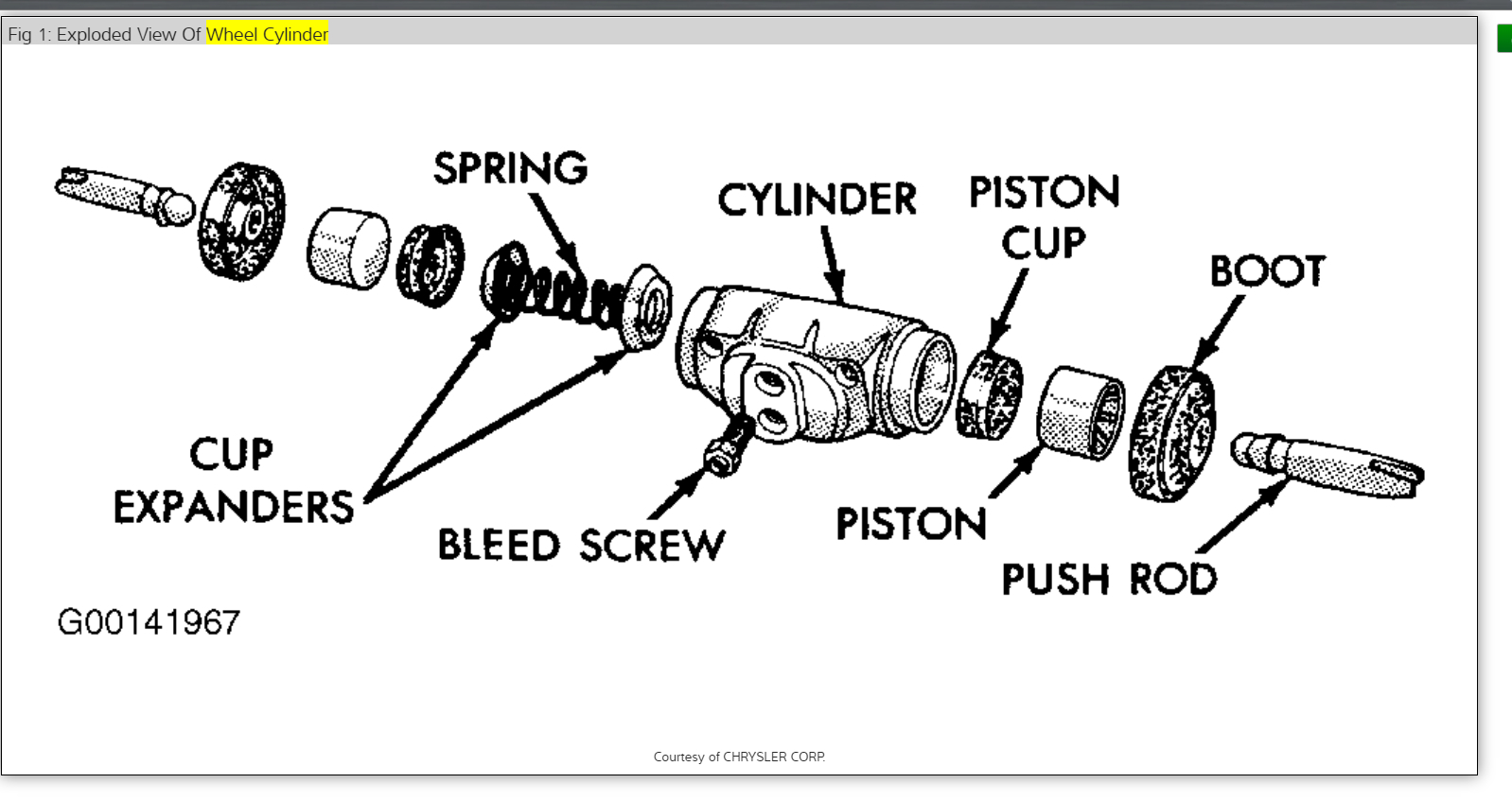 Fig 1: Exploded View Of Wheel Cylinder

SPRING

CYLINDER

PISTON CUP

BOOT

CUP EXPANDERS

BLEED SCREW

PISTON

PUSH ROD

G00141967

Courtesy of CHRYSLER CORP.