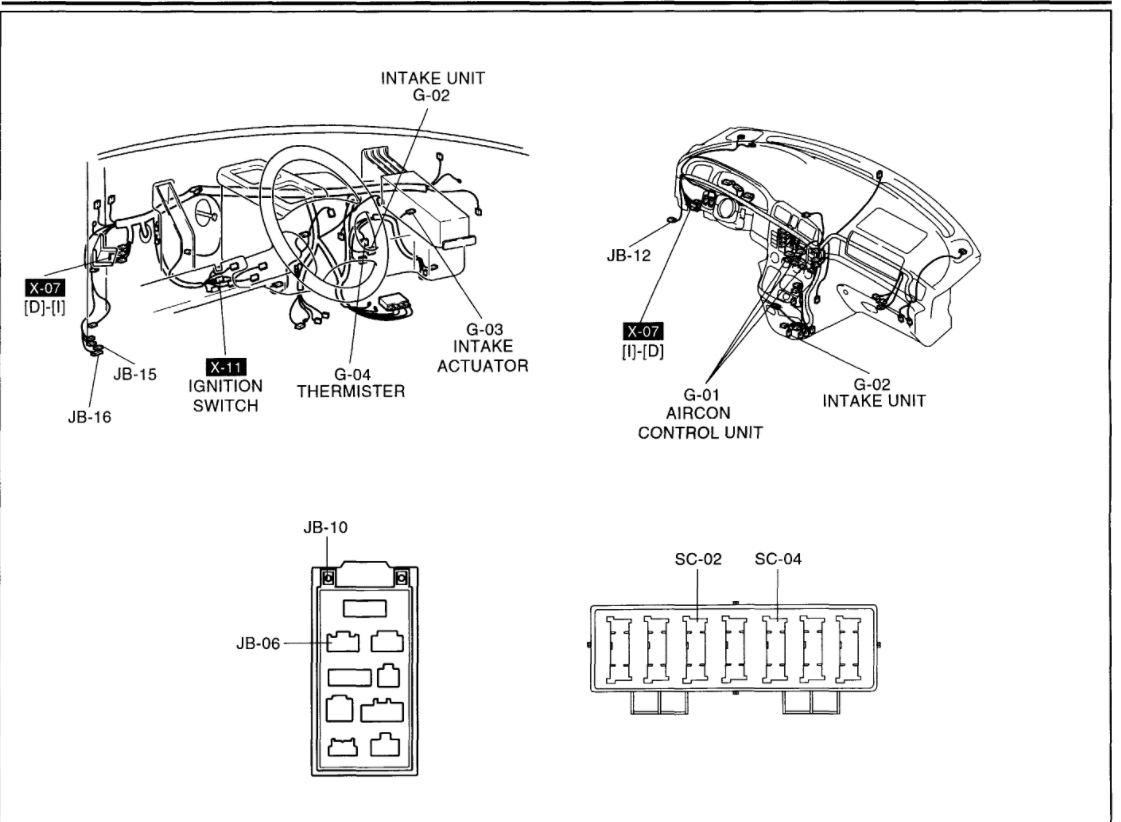 INTAKE UNIT
G-02

X-07
[D]-[I]

JB-15

JB-16

X-11
IGNITION
SWITCH

G-04
THERMISTER

G-03
INTAKE
ACTUATOR

JB-12

X-07
[I]-[D]

G-01
AIRCON
CONTROL UNIT

G-02
INTAKE UNIT

JB-10

JB-06

SC-02

SC-04