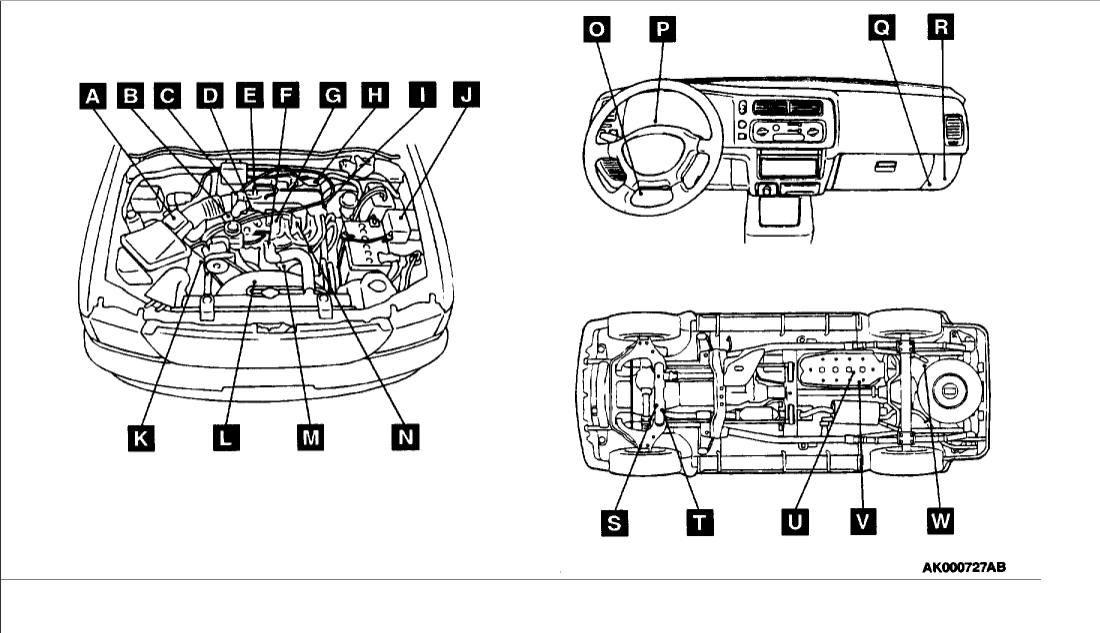 A B C D E F G H I J

K L M N

O P Q R

S T U V W

AK000727AB