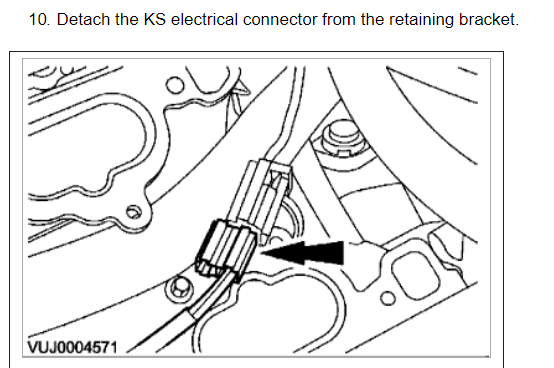 10. Detach the KS electrical connector from the retaining bracket.

VUJ0004571