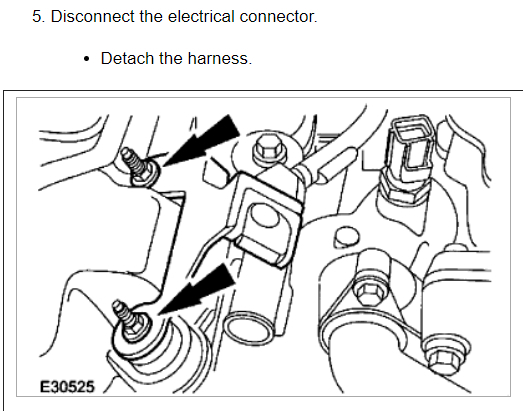 5. Disconnect the electrical connector.

• Detach the harness.

E30525