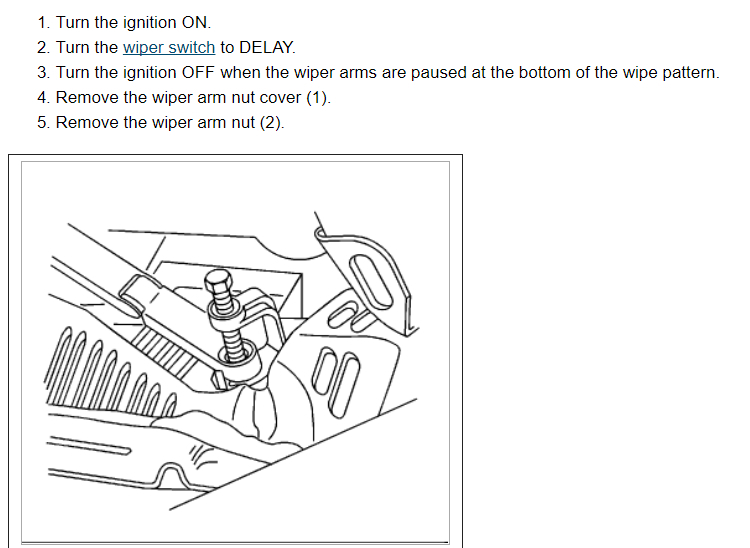 1. Turn the ignition ON.
2. Turn the wiper switch to DELAY.
3. Turn the ignition OFF when the wiper arms are paused at the bottom of the wipe pattern.
4. Remove the wiper arm nut cover (1).
5. Remove the wiper arm nut (2).