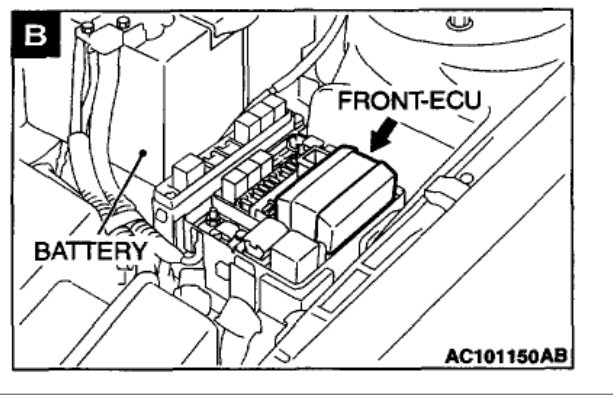 B

FRONT-ECU

BATTERY

AC101150AB