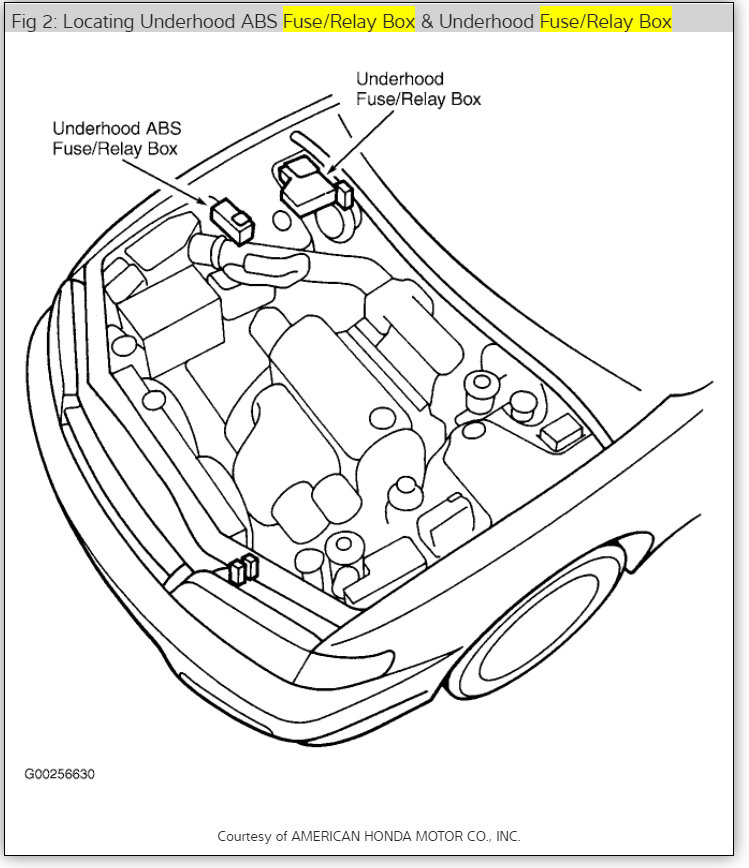 Fig 2: Locating Underhood ABS Fuse/Relay Box & Underhood Fuse/Relay Box

Underhood Fuse/Relay Box

Underhood ABS Fuse/Relay Box

G00256630

Courtesy of AMERICAN HONDA MOTOR CO., INC.