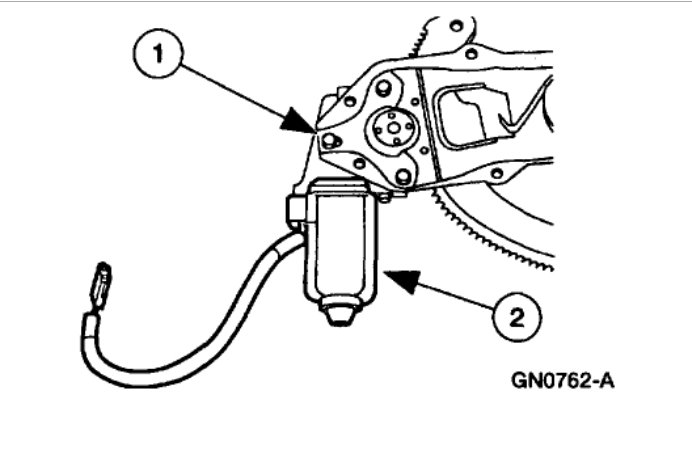 1

2

GN0762-A