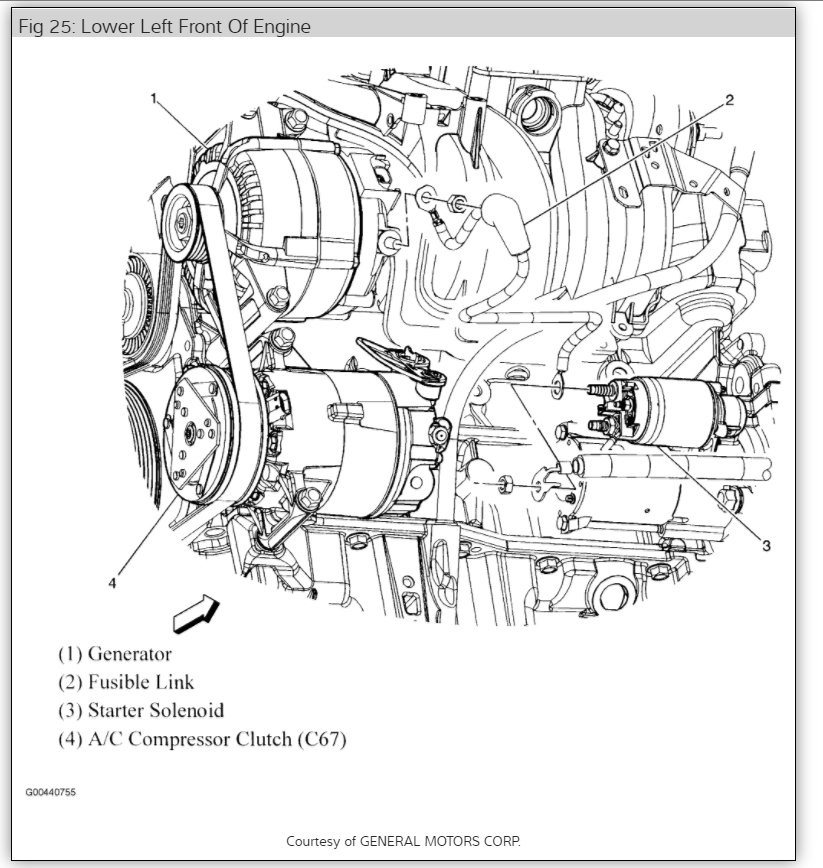 Fig 25: Lower Left Front Of Engine

1
2
3
4

(1) Generator
(2) Fusible Link
(3) Starter Solenoid
(4) A/C Compressor Clutch (C67)

G00440755

Courtesy of GENERAL MOTORS CORP.