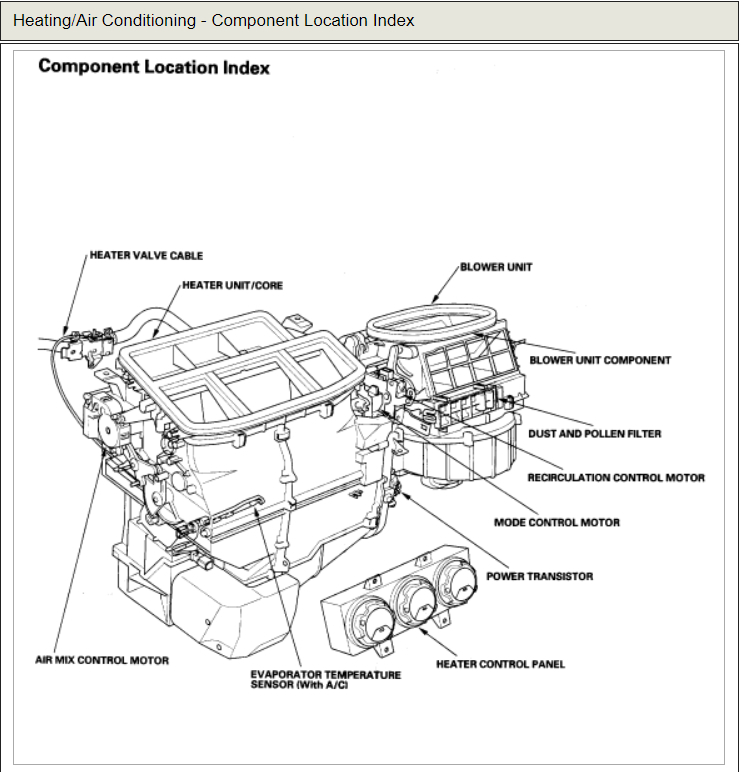 Heating/Air Conditioning - Component Location Index

Component Location Index

HEATER VALVE CABLE

HEATER UNIT/CORE

BLOWER UNIT

BLOWER UNIT COMPONENT

DUST AND POLLEN FILTER

RECIRCULATION CONTROL MOTOR

MODE CONTROL MOTOR

POWER TRANSISTOR

HEATER CONTROL PANEL

AIR MIX CONTROL MOTOR

EVAPORATOR TEMPERATURE SENSOR (With A/C)