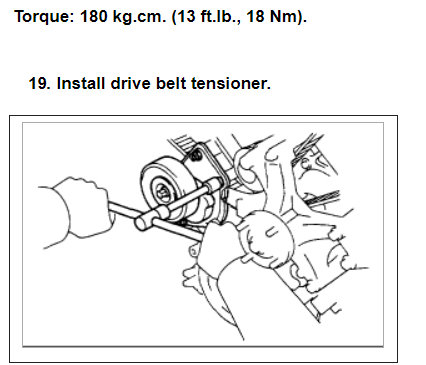 Torque: 180 kg.cm. (13 ft.lb., 18 Nm).

19. Install drive belt tensioner.