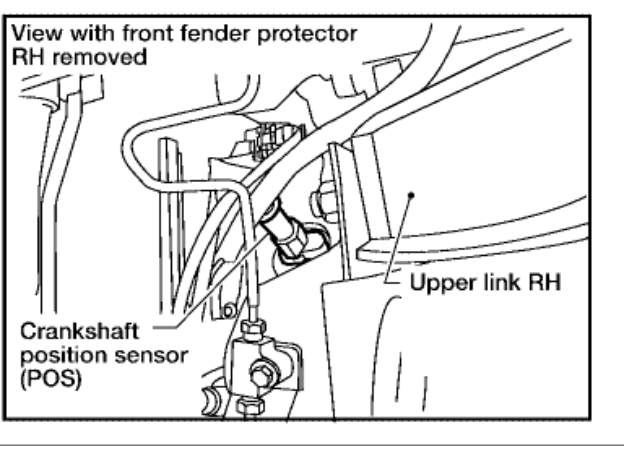 View with front fender protector RH removed

Upper link RH

Crankshaft position sensor (POS)