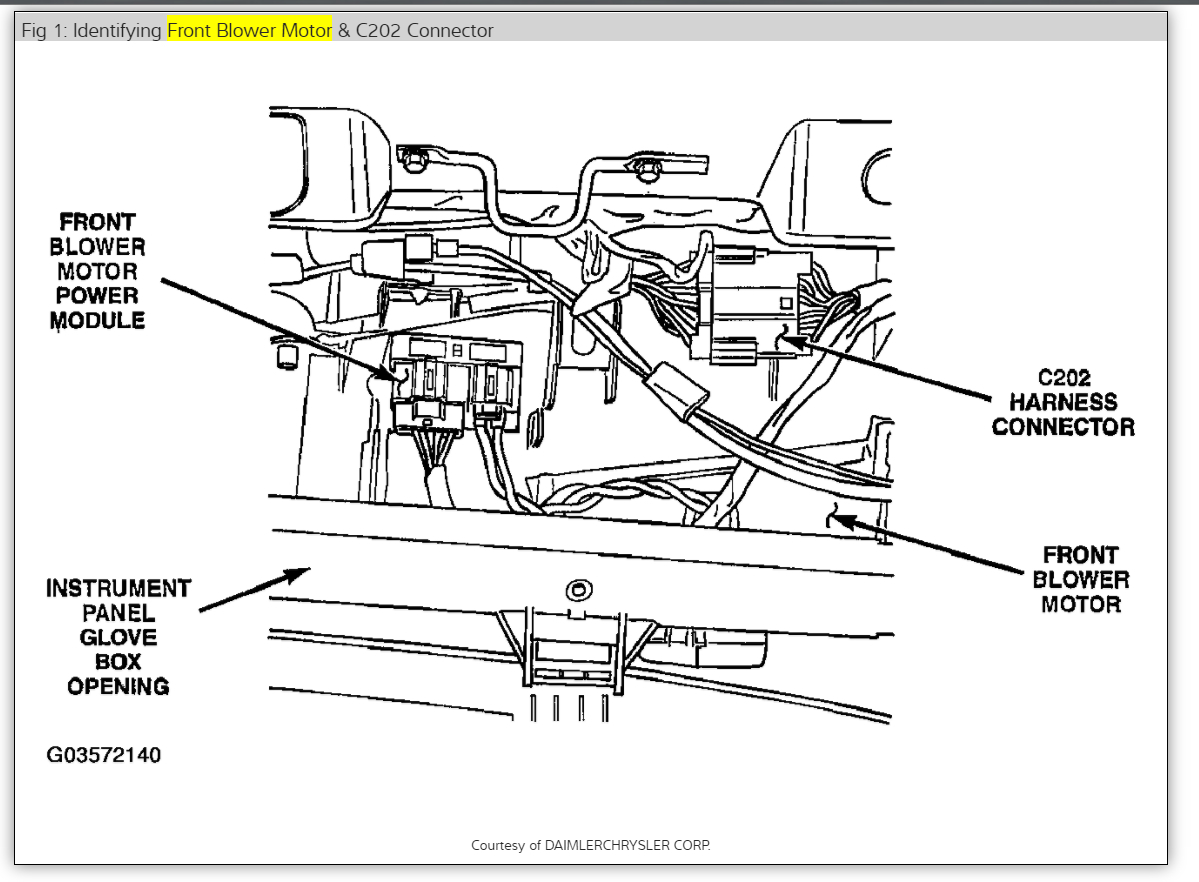 Fig 1: Identifying Front Blower Motor & C202 Connector

FRONT BLOWER MOTOR POWER MODULE

C202 HARNESS CONNECTOR

FRONT BLOWER MOTOR

INSTRUMENT PANEL GLOVE BOX OPENING

G03572140

Courtesy of DAIMLERCHRYSLER CORP.