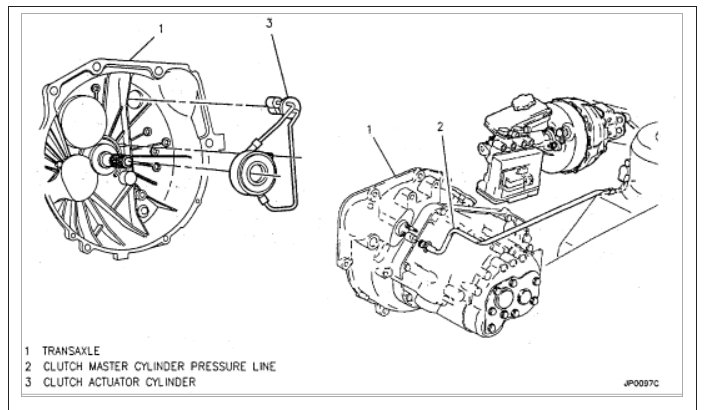 1

3

1

2

1 TRANSAXLE
2 CLUTCH MASTER CYLINDER PRESSURE LINE
3 CLUTCH ACTUATOR CYLINDER

JP0097C