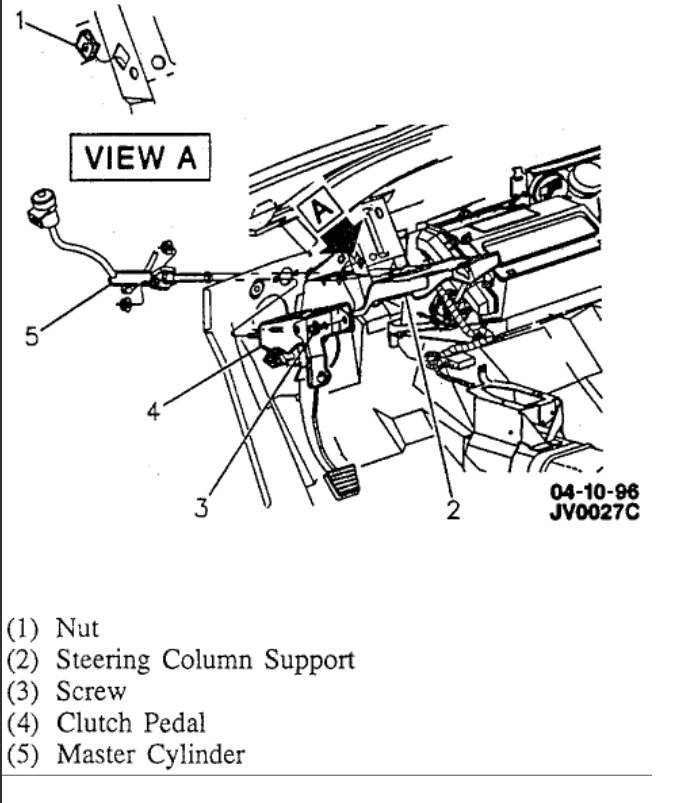 1

VIEW A

A

5

4

3

2

04-10-96
JV0027C

(1) Nut
(2) Steering Column Support
(3) Screw
(4) Clutch Pedal
(5) Master Cylinder