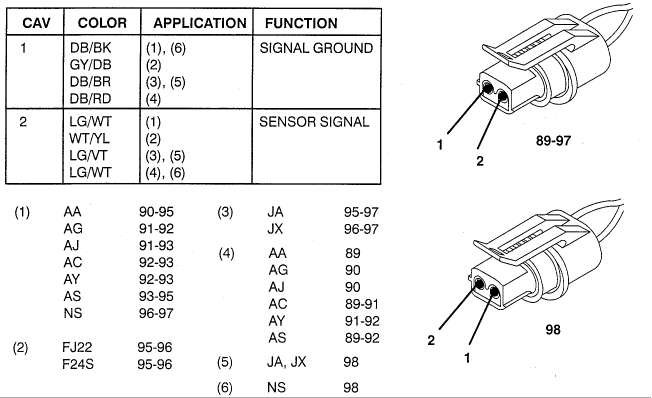 | CAV | COLOR | APPLICATION | FUNCTION |
|---|---|---|---|
| 1 | DB/BK<br>GY/DB<br>DB/BR<br>DB/RD | (1), (6)<br>(2)<br>(3), (5)<br>(4) | SIGNAL GROUND |
| 2 | LG/WT<br>WT/YL<br>LG/VT<br>LG/WT | (1)<br>(2)<br>(3), (5)<br>(4), (6) | SENSOR SIGNAL |

(1) AA 90-95
AG 91-92
AJ 91-93
AC 92-93
AY 92-93
AS 93-95
NS 96-97

(2) FJ22 95-96
F24S 95-96

(3) JA 95-97
JX 96-97

(4) AA 89
AG 90
AJ 90
AC 89-91
AY 91-92
AS 89-92

(5) JA, JX 98

(6) NS 98

1
2
89-97

2
1
98