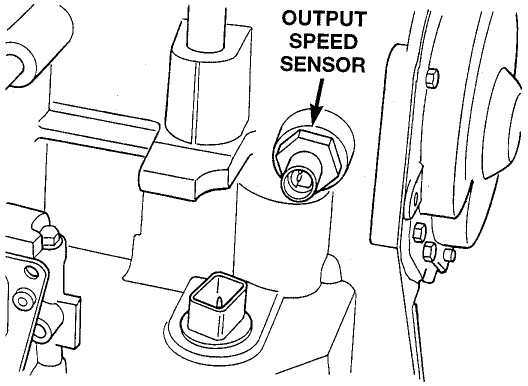 OUTPUT
SPEED
SENSOR