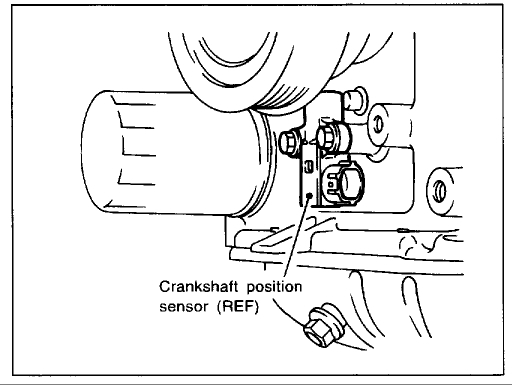 Crankshaft position sensor (REF)